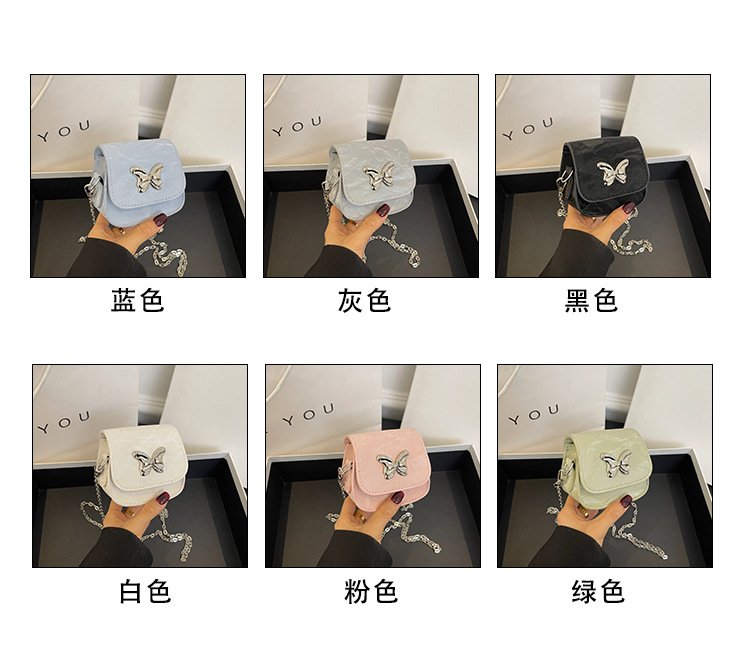 YOU

蓝色

YOU

灰色

YOU

黑色

YOU

白色

YOU

粉色

YOU

绿色